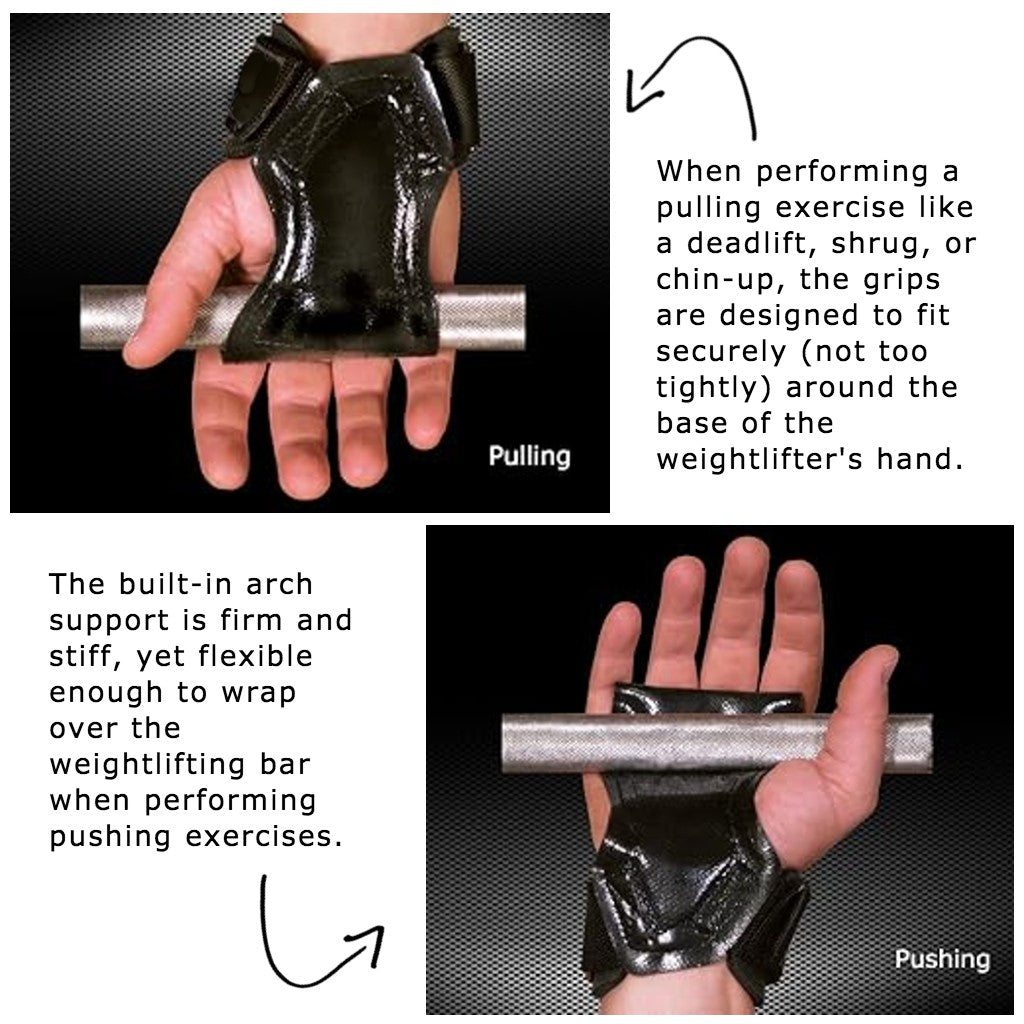 Pulling

When performing a pulling exercise like a deadlift, shrug, or chin-up, the grips are designed to fit securely (not too tightly) around the base of the weightlifter's hand.

The built-in arch support is firm and stiff, yet flexible enough to wrap over the weightlifting bar when performing pushing exercises.

Pushing